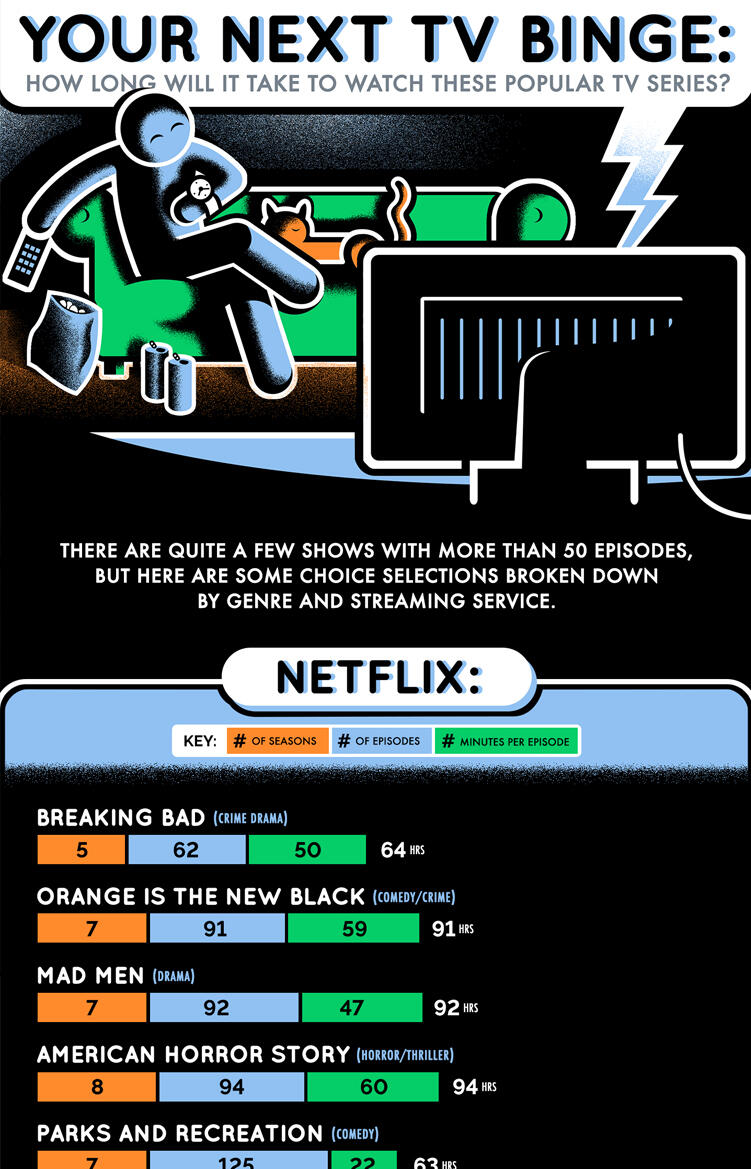 YOUR NEXT TV BINGE:
HOW LONG WILL IT TAKE TO WATCH THESE POPULAR TV SERIES?

THERE ARE QUITE A FEW SHOWS WITH MORE THAN 50 EPISODES, BUT HERE ARE SOME CHOICE SELECTIONS BROKEN DOWN BY GENRE AND STREAMING SERVICE.

NETFLIX:

KEY: # OF SEASONS # OF EPISODES # MINUTES PER EPISODE

BREAKING BAD (CRIME DRAMA)
5 62 50 64 HRS

ORANGE IS THE NEW BLACK (COMEDY/CRIME)
7 91 59 91 HRS

MAD MEN (DRAMA)
7 92 47 92 HRS

AMERICAN HORROR STORY (HORROR/THRILLER)
8 94 60 94 HRS

PARKS AND RECREATION (COMEDY)
7 125 22 63 HRS